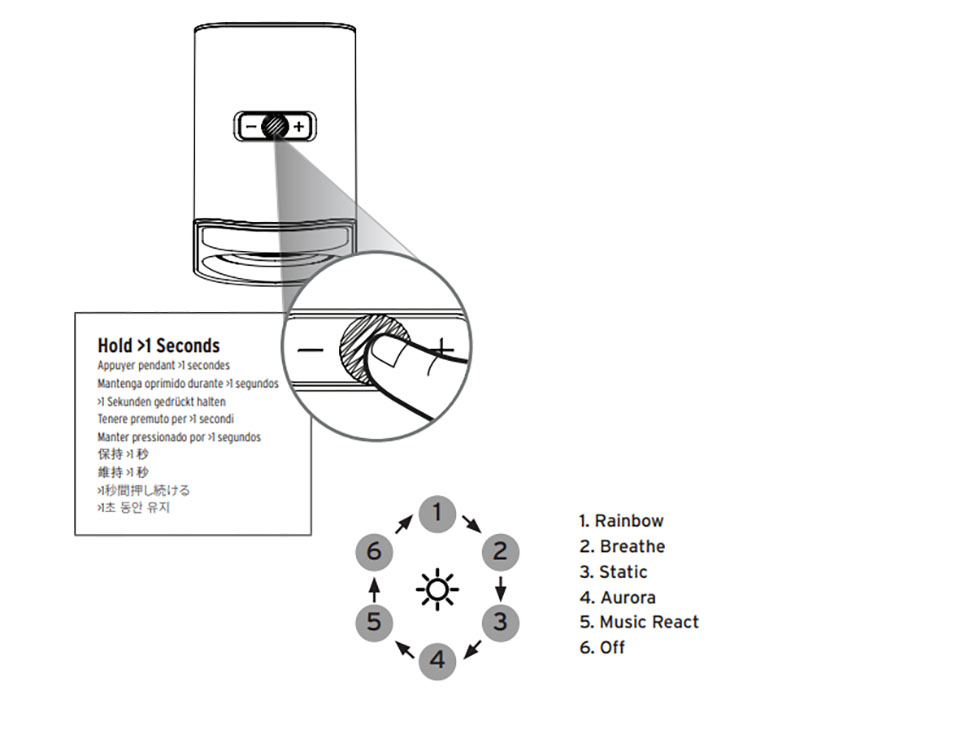 − +

− +

Hold >1 Seconds
Appuyer pendant >1 secondes
Mantenga oprimido durante >1 segundos
>1 Sekunden gedrückt halten
Tenere premuto per >1 secondi
Manter pressionado por >1 segundos
保持 >1 秒
維持 >1 秒
>1秒間押し続ける
>1초 동안 유지

1
2
3
4
5
6

1. Rainbow
2. Breathe
3. Static
4. Aurora
5. Music React
6. Off