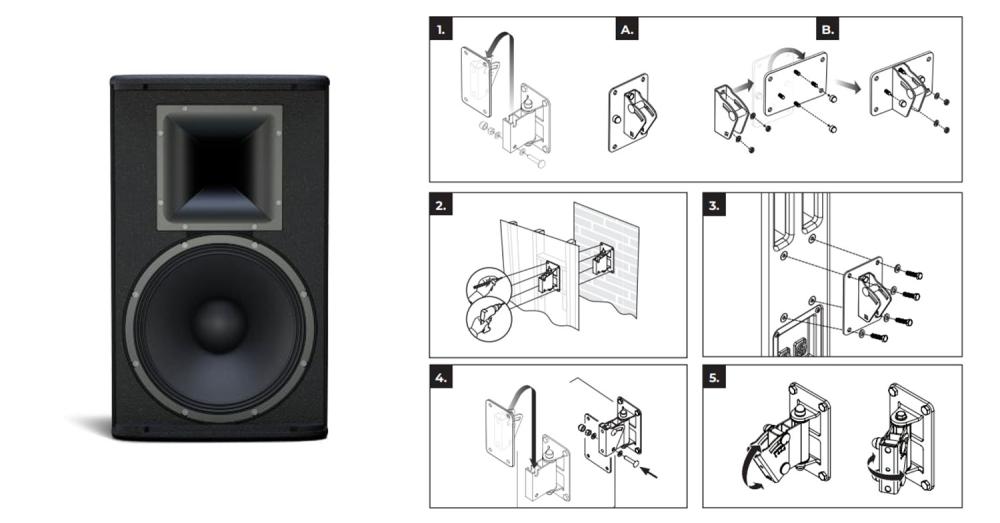 1.

A.

B.

2.

3.

4.

5.